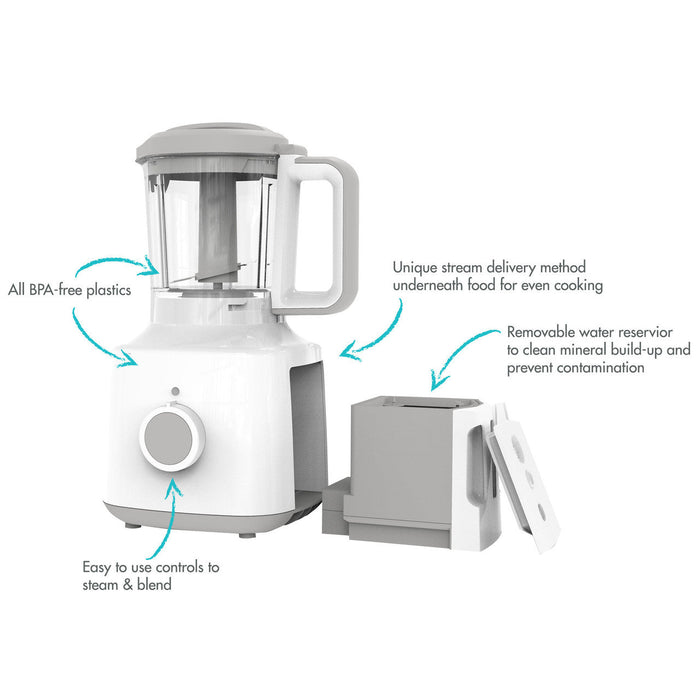 All BPA-free plastics

Unique stream delivery method underneath food for even cooking

Removable water reservior to clean mineral build-up and prevent contamination

Easy to use controls to steam & blend