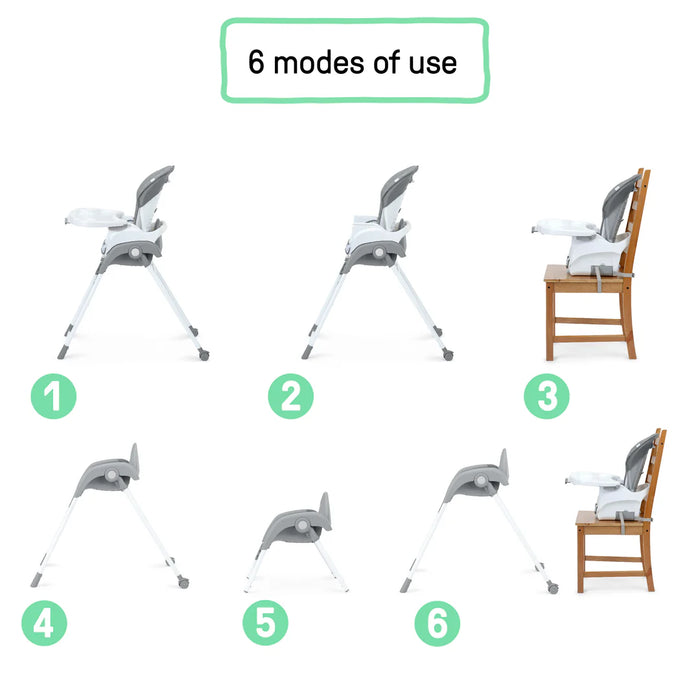 6 modes of use

1

2

3

4

5

6