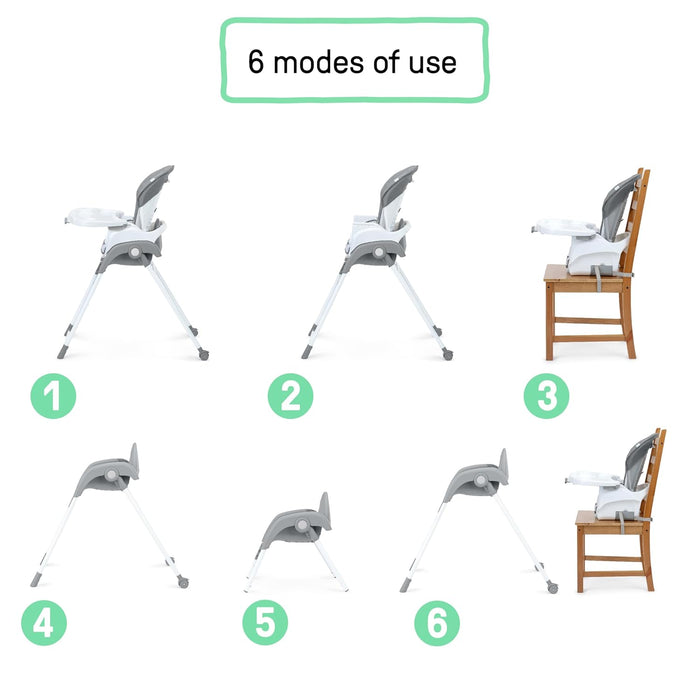 6 modes of use

1

2

3

4

5

6